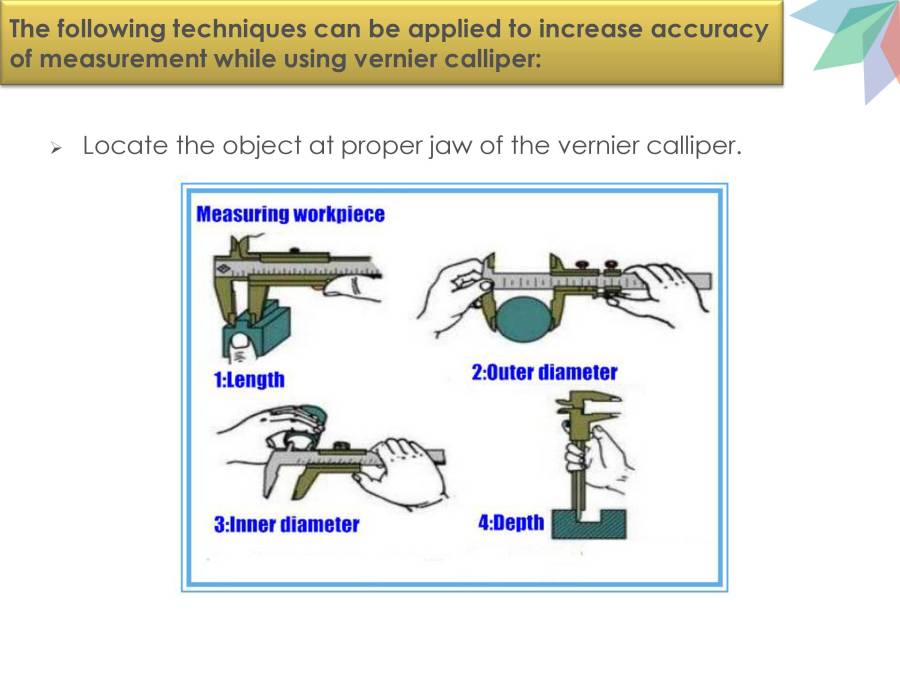 The following techniques can be applied to increase accuracy of measurement while using vernier calliper:

➢ Locate the object at proper jaw of the vernier calliper.

Measuring workpiece

1:Length

2:Outer diameter

3:Inner diameter

4:Depth