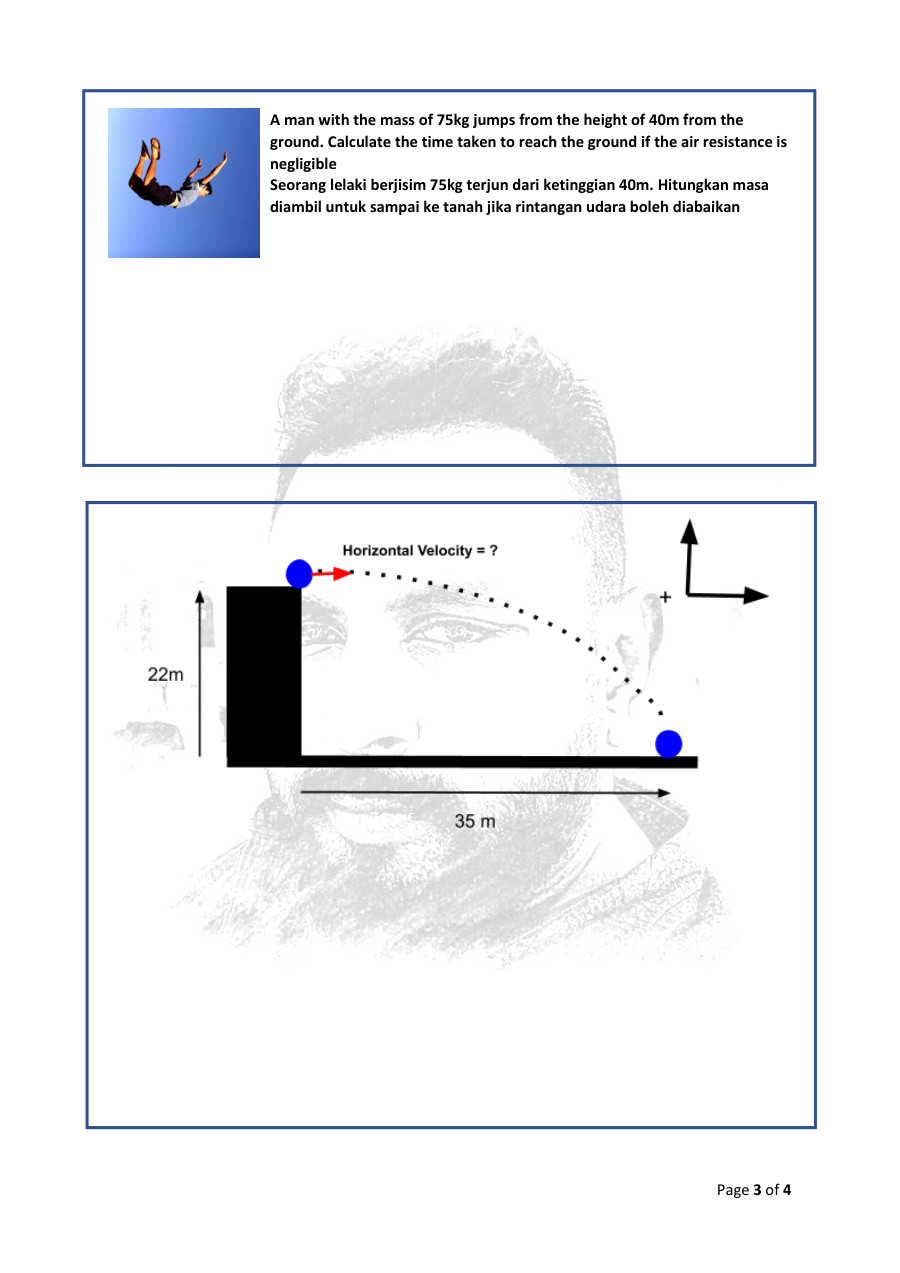 A man with the mass of 75kg jumps from the height of 40m from the ground. Calculate the time taken to reach the ground if the air resistance is negligible
Seorang lelaki berjisim 75kg terjun dari ketinggian 40m. Hitungkan masa diambil untuk sampai ke tanah jika rintangan udara boleh diabaikan

Horizontal Velocity = ?

+

22m

35 m

Page 3 of 4